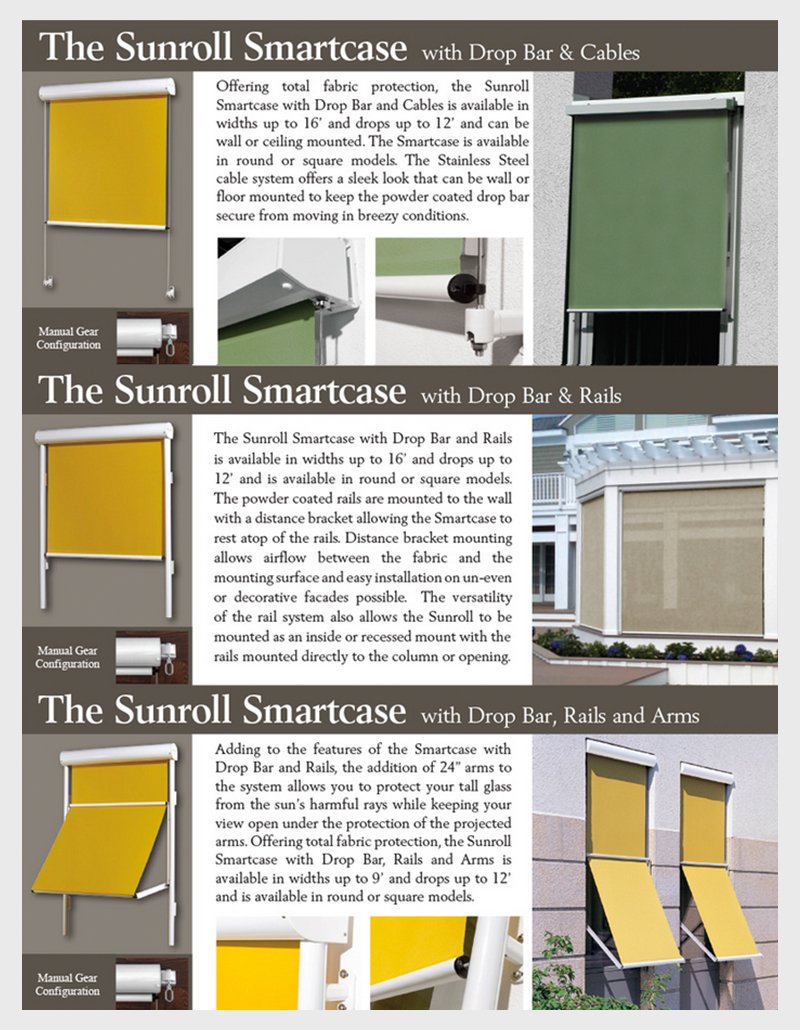 The Sunroll Smartcase with Drop Bar & Cables

Offering total fabric protection, the Sunroll Smartcase with Drop Bar and Cables is available in widths up to 16' and drops up to 12' and can be wall or ceiling mounted. The Smartcase is available in round or square models. The Stainless Steel cable system offers a sleek look that can be wall or floor mounted to keep the powder coated drop bar secure from moving in breezy conditions.

Manual Gear Configuration

The Sunroll Smartcase with Drop Bar & Rails

The Sunroll Smartcase with Drop Bar and Rails is available in widths up to 16' and drops up to 12' and is available in round or square models. The powder coated rails are mounted to the wall with a distance bracket allowing the Smartcase to rest atop of the rails. Distance bracket mounting allows airflow between the fabric and the mounting surface and easy installation on un-even or decorative facades possible. The versatility of the rail system also allows the Sunroll to be mounted as an inside or recessed mount with the rails mounted directly to the column or opening.

Manual Gear Configuration

The Sunroll Smartcase with Drop Bar, Rails and Arms

Adding to the features of the Smartcase with Drop Bar and Rails, the addition of 24" arms to the system allows you to protect your tall glass from the sun's harmful rays while keeping your view open under the protection of the projected arms. Offering total fabric protection, the Sunroll Smartcase with Drop Bar, Rails and Arms is available in widths up to 9' and drops up to 12' and is available in round or square models.

Manual Gear Configuration